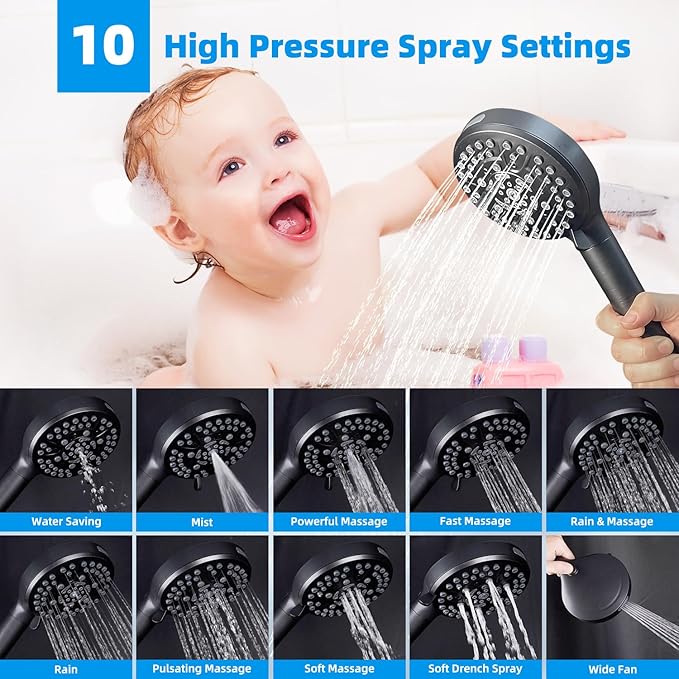 10 High Pressure Spray Settings

Water Saving
Mist
Powerful Massage
Fast Massage
Rain & Massage
Rain
Pulsating Massage
Soft Massage
Soft Drench Spray
Wide Fan