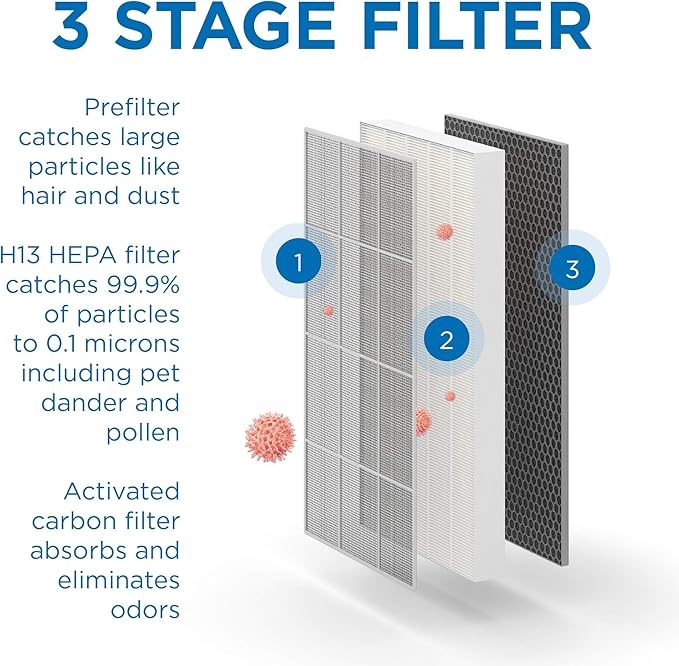 3 STAGE FILTER

Prefilter catches large particles like hair and dust

H13 HEPA filter catches 99.9% of particles to 0.1 microns including pet dander and pollen

Activated carbon filter absorbs and eliminates odors

1

2

3