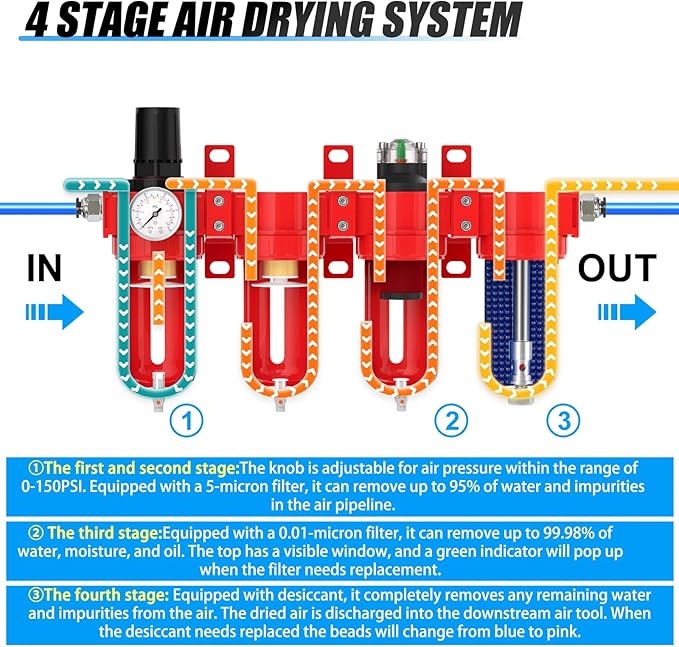 4 STAGE AIR DRYING SYSTEM

IN

OUT

①

②

③

①The first and second stage:The knob is adjustable for air pressure within the range of 0-150PSI. Equipped with a 5-micron filter, it can remove up to 95% of water and impurities in the air pipeline.

② The third stage:Equipped with a 0.01-micron filter, it can remove up to 99.98% of water, moisture, and oil. The top has a visible window, and a green indicator will pop up when the filter needs replacement.

③The fourth stage: Equipped with desiccant, it completely removes any remaining water and impurities from the air. The dried air is discharged into the downstream air tool. When the desiccant needs replaced the beads will change from blue to pink.