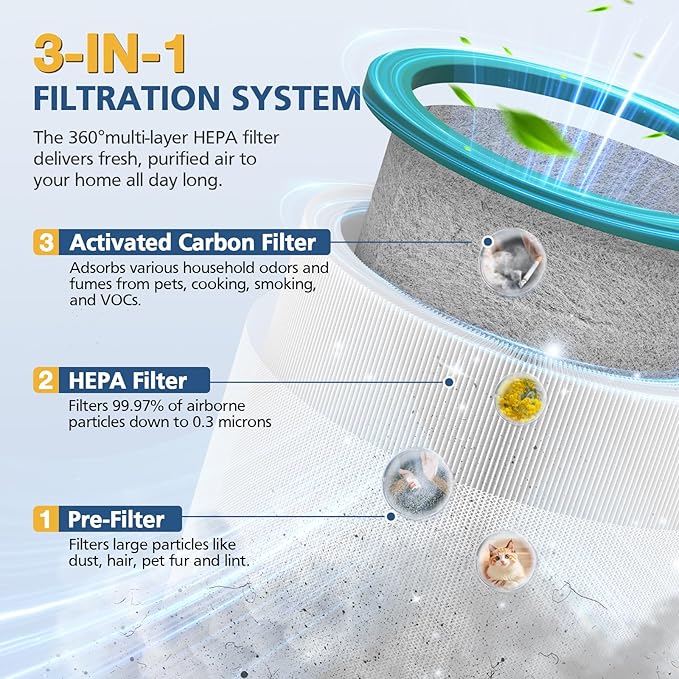 3-IN-1
FILTRATION SYSTEM

The 360°multi-layer HEPA filter delivers fresh, purified air to your home all day long.

3 Activated Carbon Filter

Adsorbs various household odors and fumes from pets, cooking, smoking, and VOCs.

2 HEPA Filter

Filters 99.97% of airborne particles down to 0.3 microns

1 Pre-Filter

Filters large particles like dust, hair, pet fur and lint.