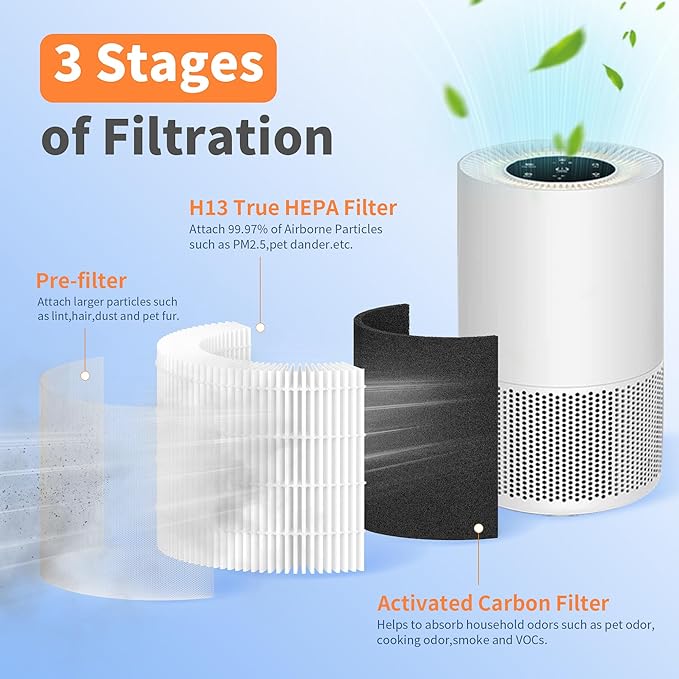 3 Stages of Filtration

H13 True HEPA Filter
Attach 99.97% of Airborne Particles such as PM2.5,pet dander.etc.

Pre-filter
Attach larger particles such as lint,hair,dust and pet fur.

Activated Carbon Filter
Helps to absorb household odors such as pet odor, cooking odor,smoke and VOCs.