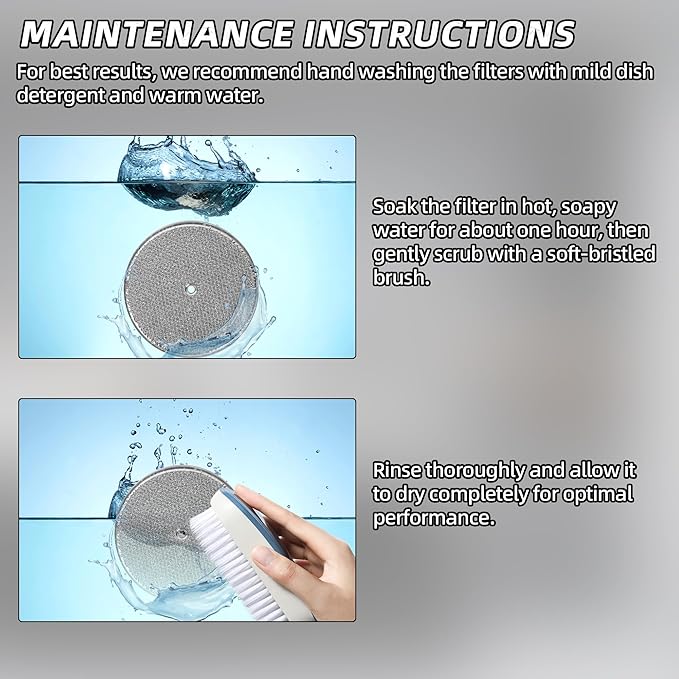 MAINTENANCE INSTRUCTIONS

For best results, we recommend hand washing the filters with mild dish detergent and warm water.

Soak the filter in hot, soapy water for about one hour, then gently scrub with a soft-bristled brush.

Rinse thoroughly and allow it to dry completely for optimal performance.