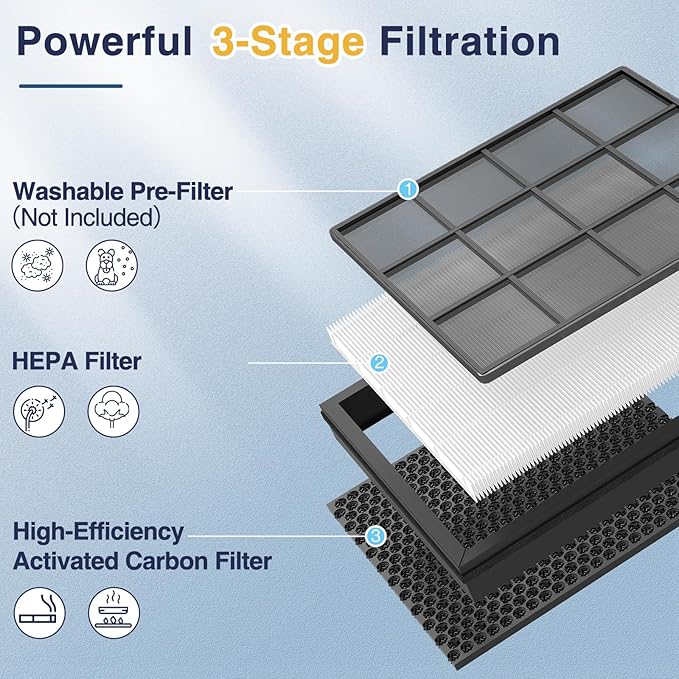 Powerful 3-Stage Filtration

Washable Pre-Filter
(Not Included)

1

HEPA Filter

2

High-Efficiency
Activated Carbon Filter

3