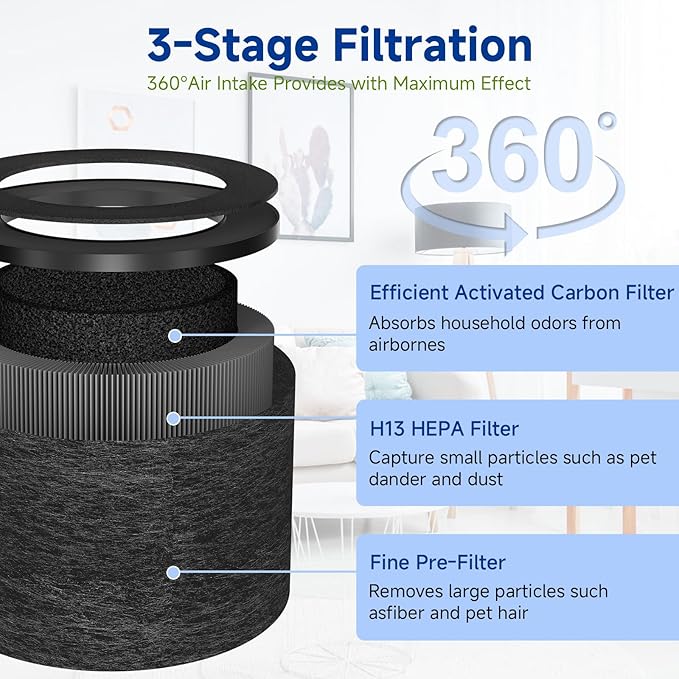 3-Stage Filtration
360°Air Intake Provides with Maximum Effect

360°

Efficient Activated Carbon Filter
Absorbs household odors from airbornes

H13 HEPA Filter
Capture small particles such as pet dander and dust

Fine Pre-Filter
Removes large particles such asfiber and pet hair