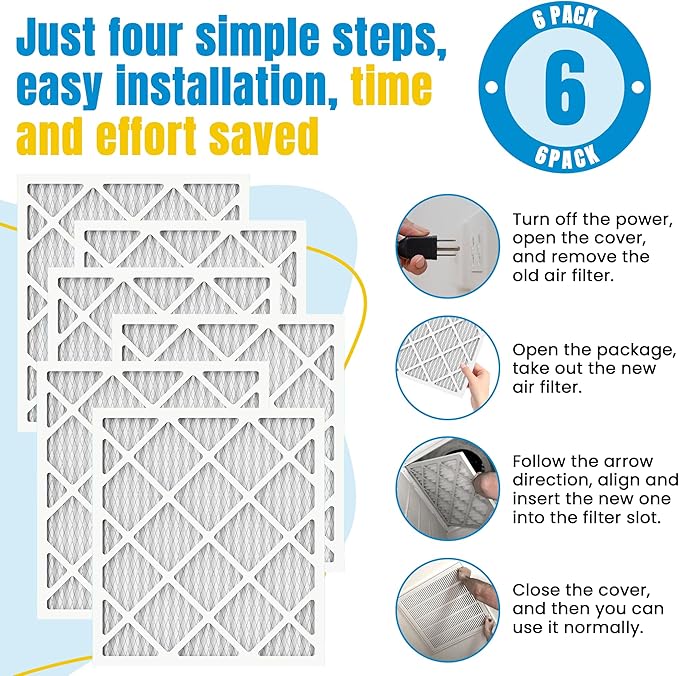 Just four simple steps, easy installation, time and effort saved

6 PACK
6
6PACK

Turn off the power, open the cover, and remove the old air filter.

Open the package, take out the new air filter.

Follow the arrow direction, align and insert the new one into the filter slot.

Close the cover, and then you can use it normally.