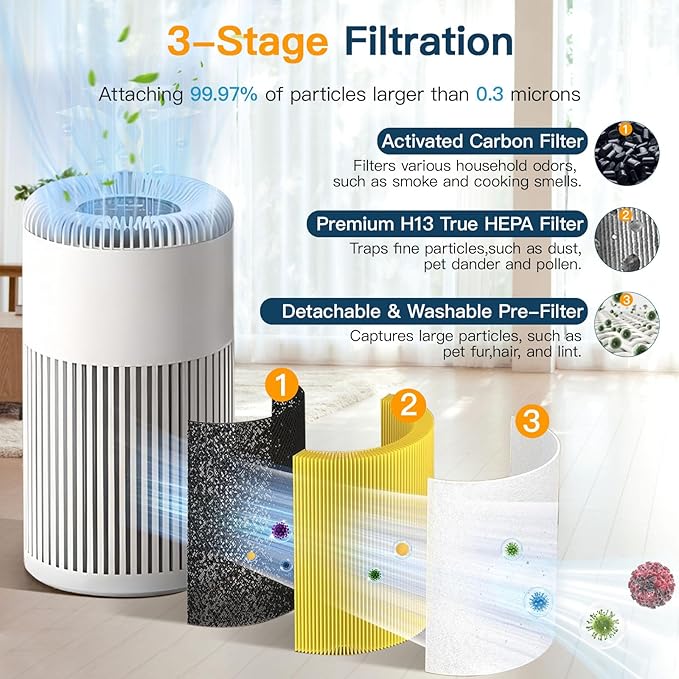 3-Stage Filtration

Attaching 99.97% of particles larger than 0.3 microns

Activated Carbon Filter

1

Filters various household odors, such as smoke and cooking smells.

Premium H13 True HEPA Filter

2

Traps fine particles,such as dust, pet dander and pollen.

Detachable & Washable Pre-Filter

3

Captures large particles, such as pet fur,hair, and lint.

1

2

3