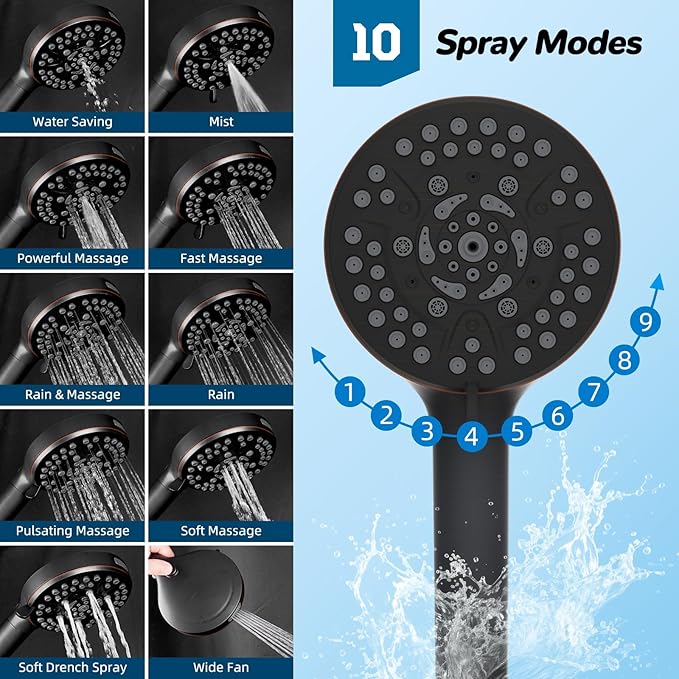 Water Saving
Mist
Powerful Massage
Fast Massage
Rain & Massage
Rain
Pulsating Massage
Soft Massage
Soft Drench Spray
Wide Fan

10 Spray Modes

1
2
3
4
5
6
7
8
9