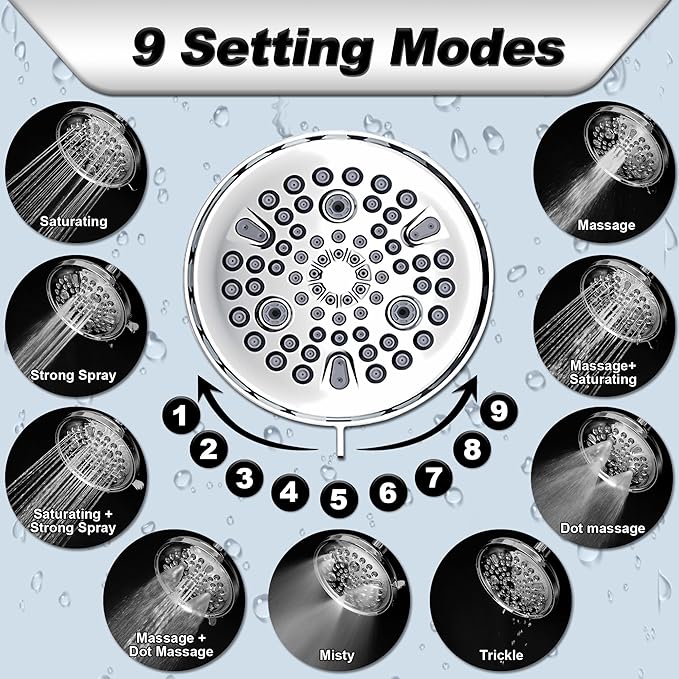 9 Setting Modes

Saturating

Strong Spray

Saturating + Strong Spray

Massage + Dot Massage

Misty

Trickle

Dot massage

Massage+ Saturating

Massage

1 2 3 4 5 6 7 8 9