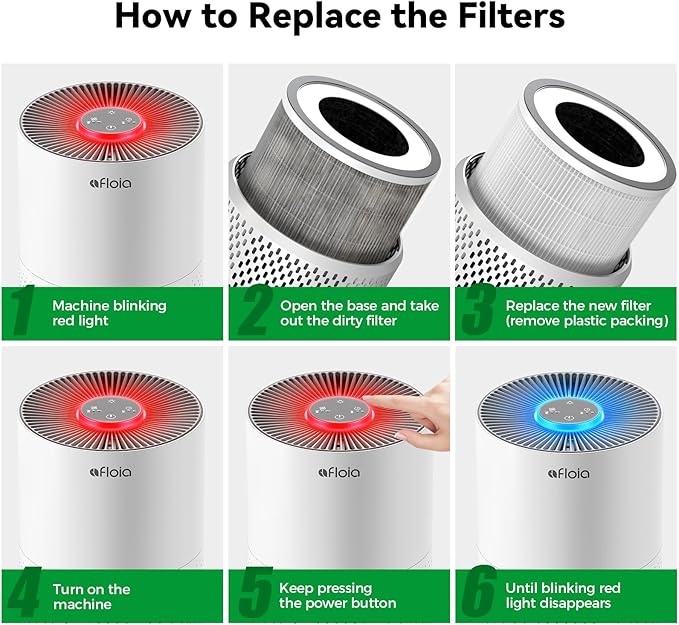 How to Replace the Filters

afloia

1 Machine blinking red light

2 Open the base and take out the dirty filter

3 Replace the new filter (remove plastic packing)

afloia

4 Turn on the machine

afloia

5 Keep pressing the power button

afloia

6 Until blinking red light disappears