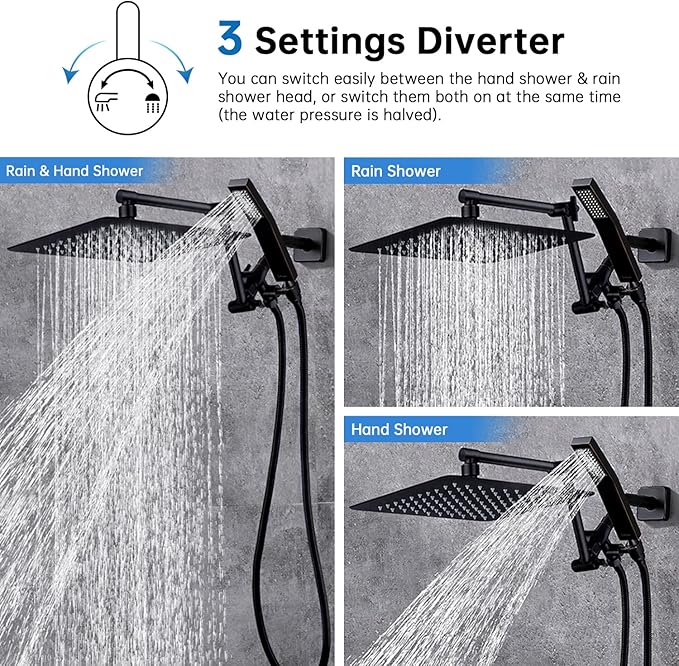 3 Settings Diverter

You can switch easily between the hand shower & rain shower head, or switch them both on at the same time (the water pressure is halved).

Rain & Hand Shower

Rain Shower

Hand Shower