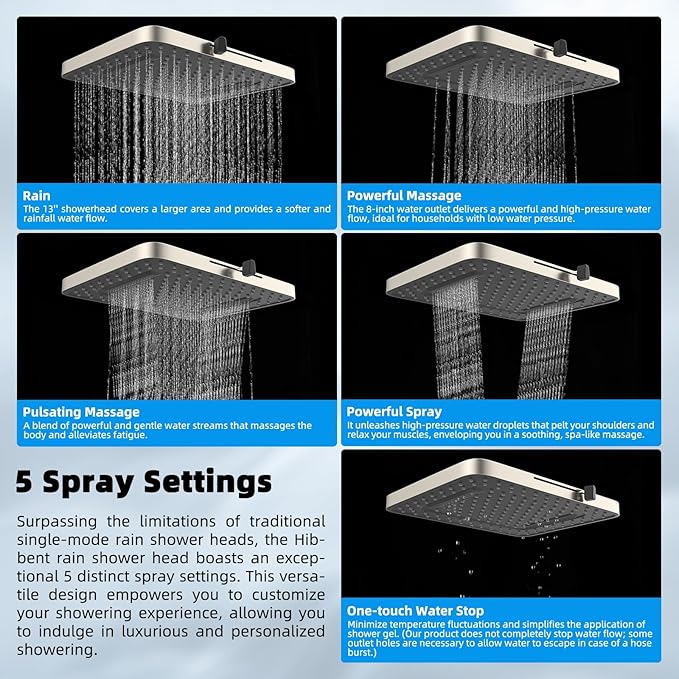 Rain
The 13" showerhead covers a larger area and provides a softer and rainfall water flow.

Powerful Massage
The 8-inch water outlet delivers a powerful and high-pressure water flow, ideal for households with low water pressure.

Pulsating Massage
A blend of powerful and gentle water streams that massages the body and alleviates fatigue.

Powerful Spray
It unleashes high-pressure water droplets that pelt your shoulders and relax your muscles, enveloping you in a soothing, spa-like massage.

5 Spray Settings

Surpassing the limitations of traditional single-mode rain shower heads, the Hibbent rain shower head boasts an exceptional 5 distinct spray settings. This versatile design empowers you to customize your showering experience, allowing you to indulge in luxurious and personalized showering.

One-touch Water Stop
Minimize temperature fluctuations and simplifies the application of shower gel. (Our product does not completely stop water flow; some outlet holes are necessary to allow water to escape in case of a hose burst.)