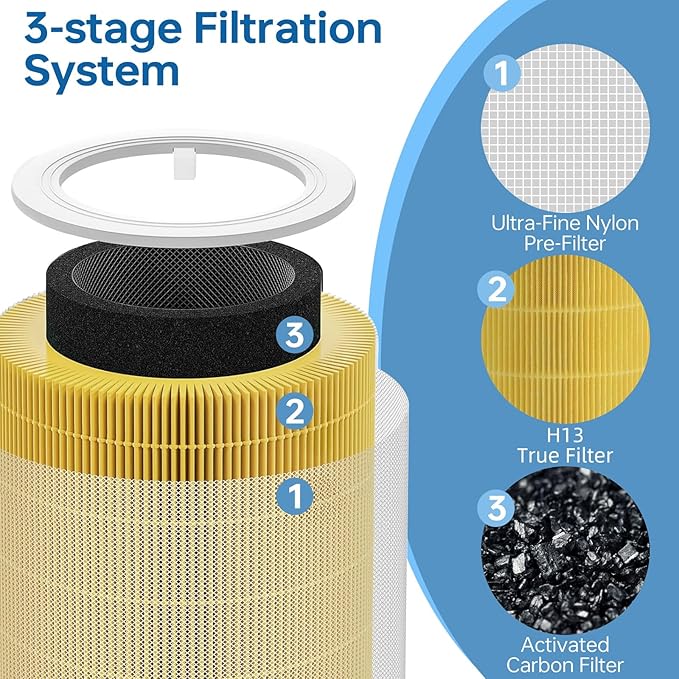 3-stage Filtration System

3

2

1

1

Ultra-Fine Nylon Pre-Filter

2

H13 True Filter

3

Activated Carbon Filter