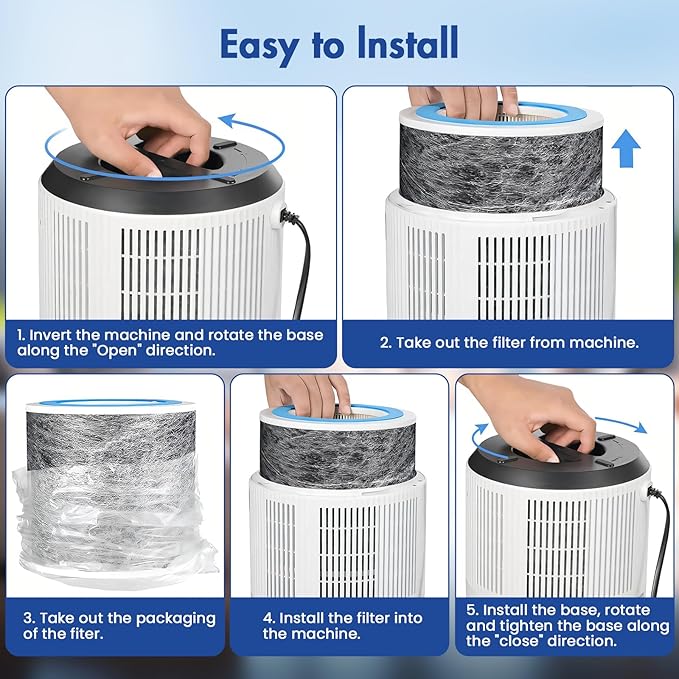 Easy to Install

1. Invert the machine and rotate the base along the "Open" direction.

2. Take out the filter from machine.

3. Take out the packaging of the fiter.

4. Install the filter into the machine.

5. Install the base, rotate and tighten the base along the "close" direction.