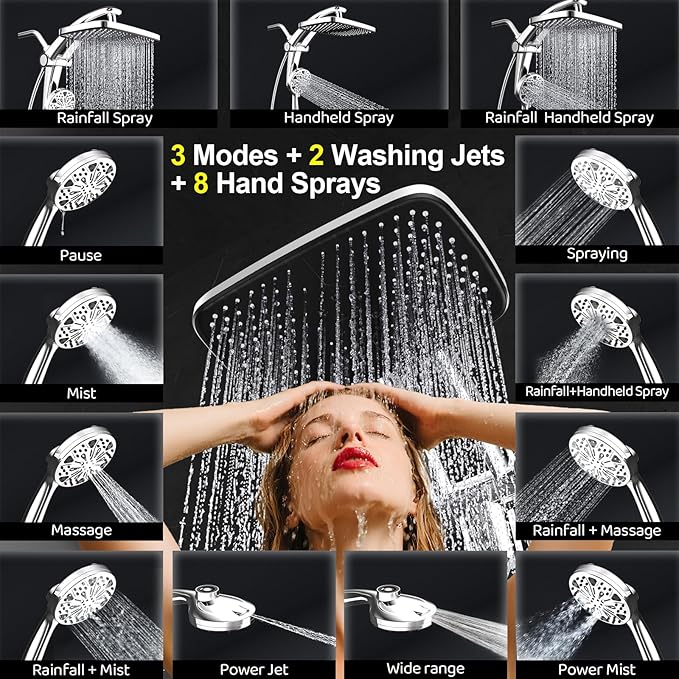 Rainfall Spray

Handheld Spray

Rainfall Handheld Spray

3 Modes + 2 Washing Jets + 8 Hand Sprays

Pause

Spraying

Mist

Rainfall+Handheld Spray

Massage

Rainfall + Massage

Rainfall + Mist

Power Jet

Wide range

Power Mist