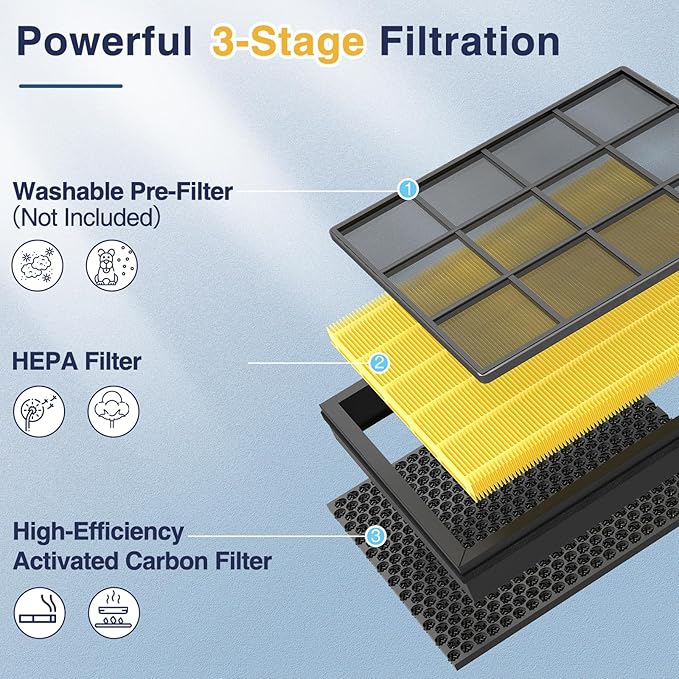 Powerful 3-Stage Filtration

Washable Pre-Filter
(Not Included)

1

HEPA Filter

2

High-Efficiency
Activated Carbon Filter

3