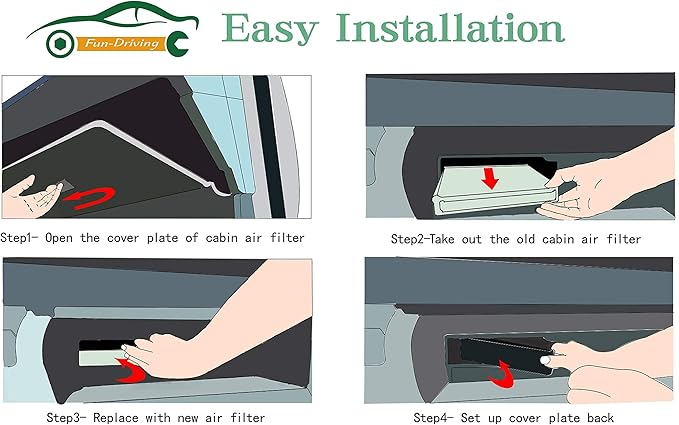 Fun-Driving

Easy Installation

Step1- Open the cover plate of cabin air filter

Step2-Take out the old cabin air filter

Step3- Replace with new air filter

Step4- Set up cover plate back