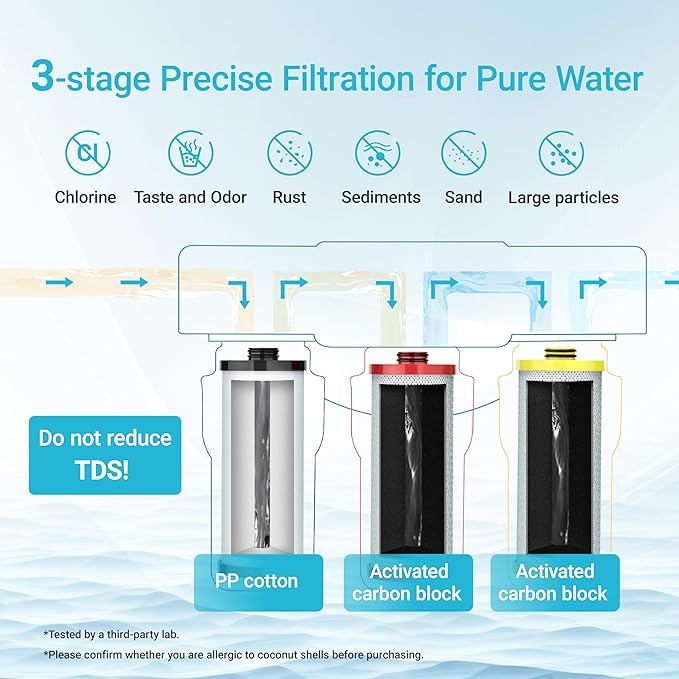 3-stage Precise Filtration for Pure Water

Cl

Chlorine Taste and Odor Rust Sediments Sand Large particles

Do not reduce TDS!

PP cotton

Activated carbon block

Activated carbon block

*Tested by a third-party lab.

*Please confirm whether you are allergic to coconut shells before purchasing.