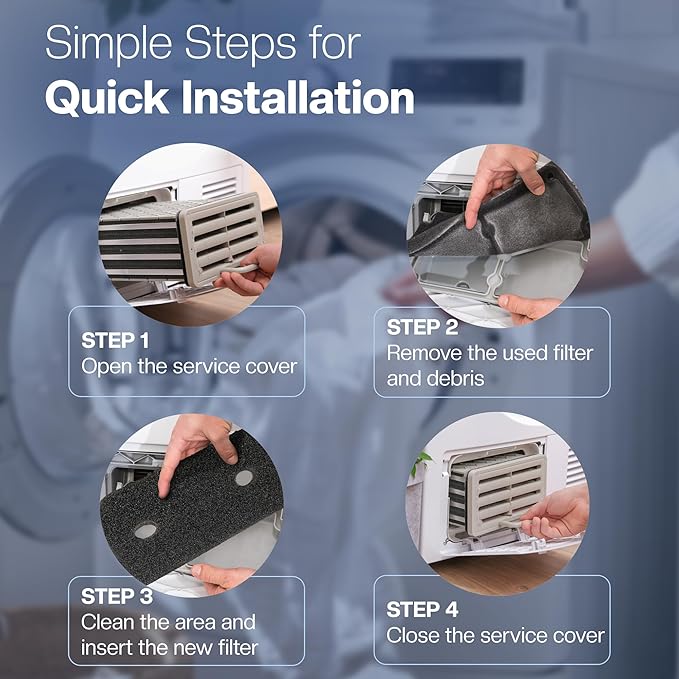 Simple Steps for
Quick Installation

STEP 1
Open the service cover

STEP 2
Remove the used filter and debris

STEP 3
Clean the area and insert the new filter

STEP 4
Close the service cover