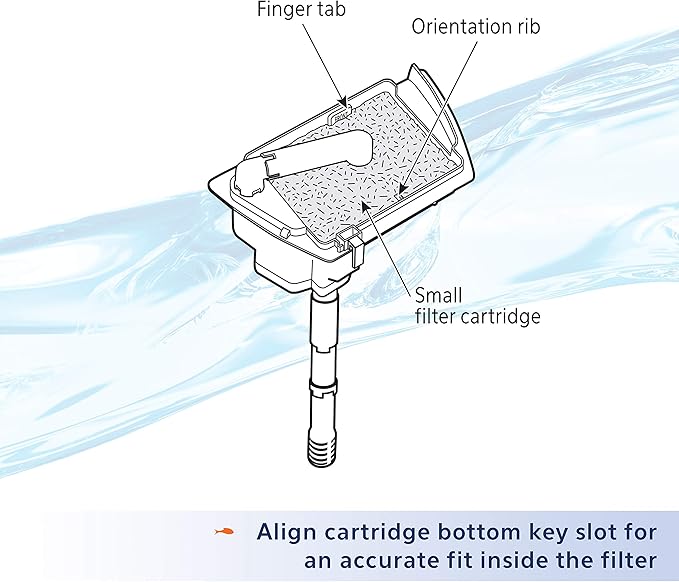 Finger tab

Orientation rib

Small filter cartridge

Align cartridge bottom key slot for an accurate fit inside the filter