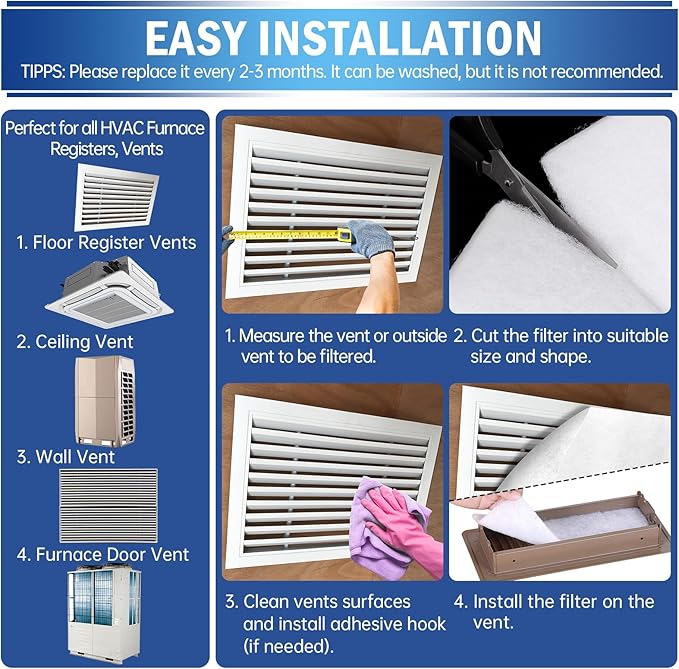 EASY INSTALLATION

TIPPS: Please replace it every 2-3 months. It can be washed, but it is not recommended.

Perfect for all HVAC Furnace Registers, Vents

1. Floor Register Vents

2. Ceiling Vent

3. Wall Vent

4. Furnace Door Vent

1. Measure the vent or outside vent to be filtered.

2. Cut the filter into suitable size and shape.

3. Clean vents surfaces and install adhesive hook (if needed).

4. Install the filter on the vent.