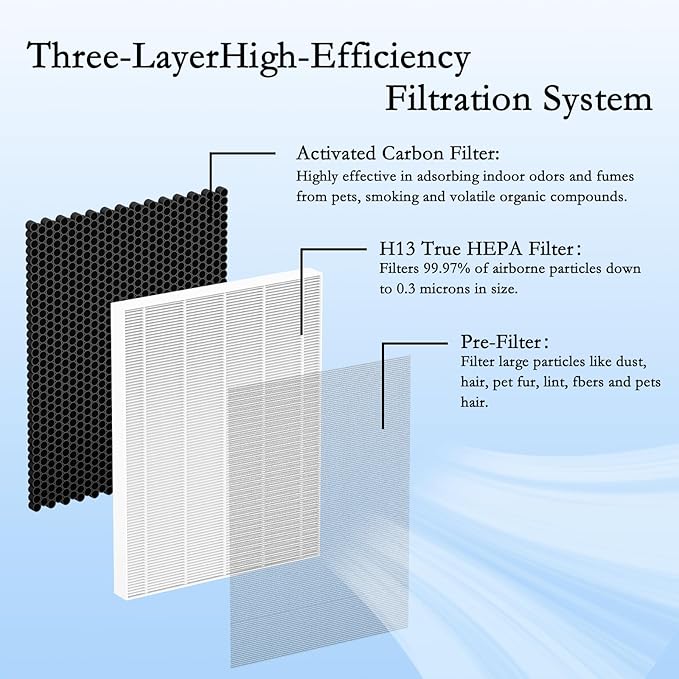 Three-LayerHigh-Efficiency
Filtration System

Activated Carbon Filter:
Highly effective in adsorbing indoor odors and fumes from pets, smoking and volatile organic compounds.

H13 True HEPA Filter:
Filters 99.97% of airborne particles down to 0.3 microns in size.

Pre-Filter:
Filter large particles like dust, hair, pet fur, lint, fbers and pets hair.