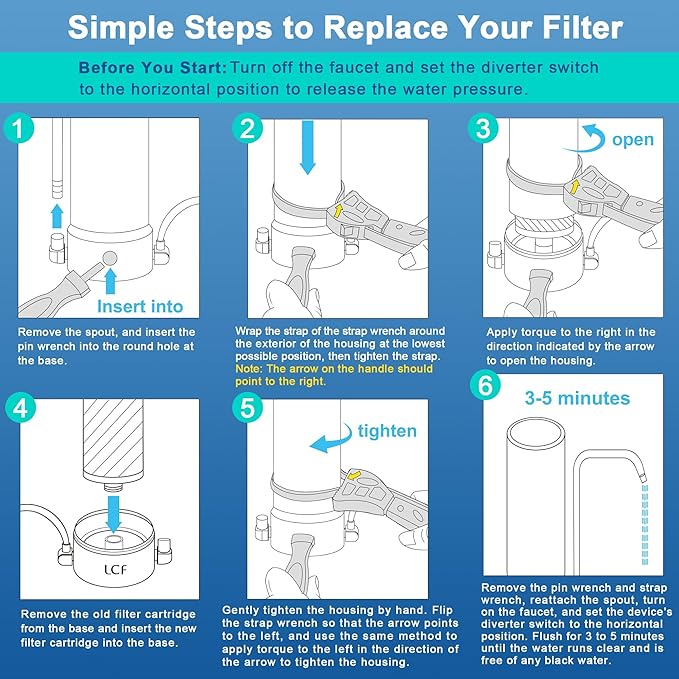 Simple Steps to Replace Your Filter

Before You Start: Turn off the faucet and set the diverter switch to the horizontal position to release the water pressure.

1

Insert into

Remove the spout, and insert the pin wrench into the round hole at the base.

2

Wrap the strap of the strap wrench around the exterior of the housing at the lowest possible position, then tighten the strap.
Note: The arrow on the handle should point to the right.

3

open

Apply torque to the right in the direction indicated by the arrow to open the housing.

4

LCF

Remove the old filter cartridge from the base and insert the new filter cartridge into the base.

5

tighten

Gently tighten the housing by hand. Flip the strap wrench so that the arrow points to the left, and use the same method to apply torque to the left in the direction of the arrow to tighten the housing.

6

3-5 minutes

Remove the pin wrench and strap wrench, reattach the spout, turn on the faucet, and set the device's diverter switch to the horizontal position. Flush for 3 to 5 minutes until the water runs clear and is free of any black water.