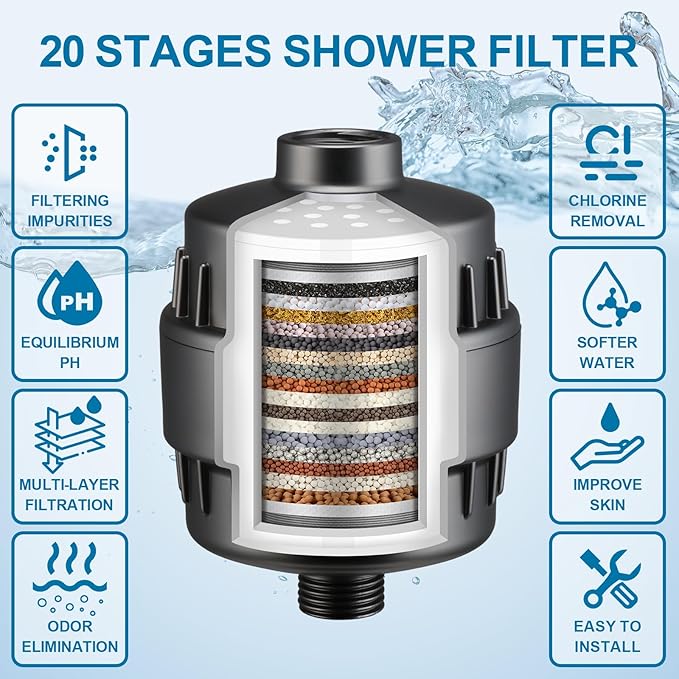 20 STAGES SHOWER FILTER

FILTERING IMPURITIES

PH

EQUILIBRIUM PH

MULTI-LAYER FILTRATION

ODOR ELIMINATION

Cl

CHLORINE REMOVAL

SOFTER WATER

IMPROVE SKIN

EASY TO INSTALL