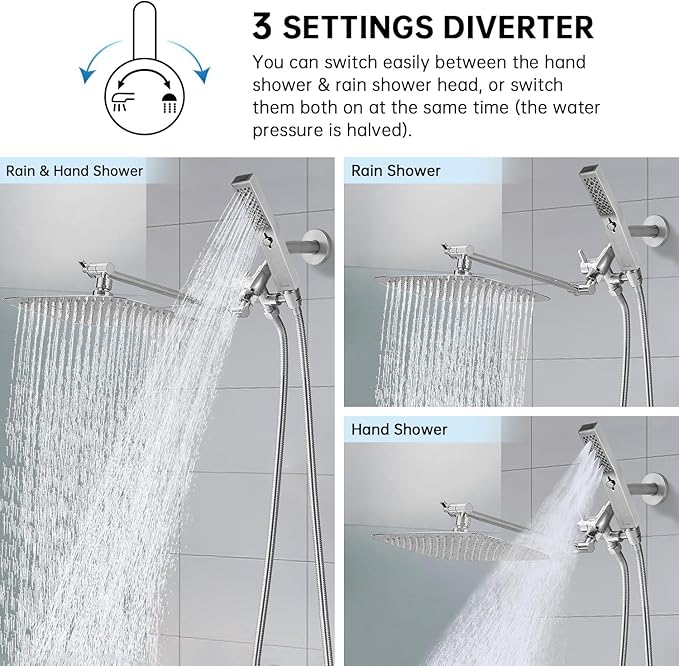 3 SETTINGS DIVERTER

You can switch easily between the hand shower & rain shower head, or switch them both on at the same time (the water pressure is halved).

Rain & Hand Shower

Rain Shower

Hand Shower