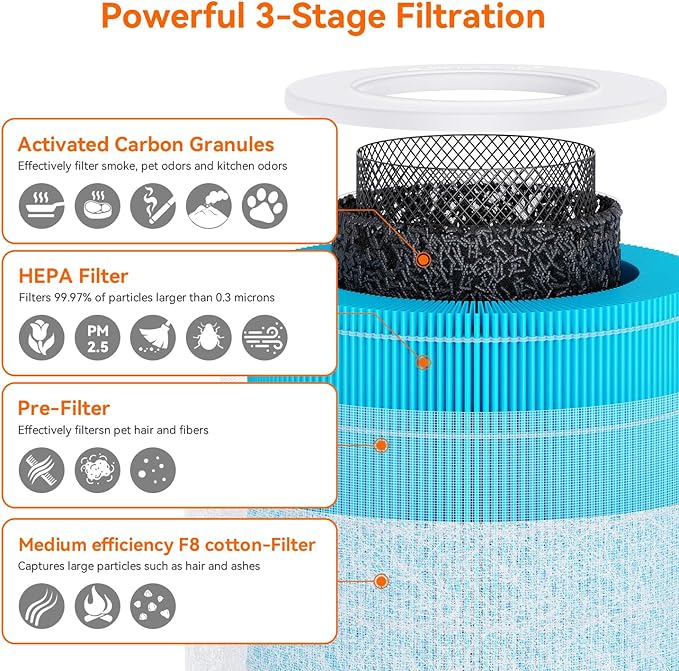 Powerful 3-Stage Filtration

Activated Carbon Granules
Effectively filter smoke, pet odors and kitchen odors

HEPA Filter
Filters 99.97% of particles larger than 0.3 microns

PM 2.5

Pre-Filter
Effectively filtersn pet hair and fibers

Medium efficiency F8 cotton-Filter
Captures large particles such as hair and ashes