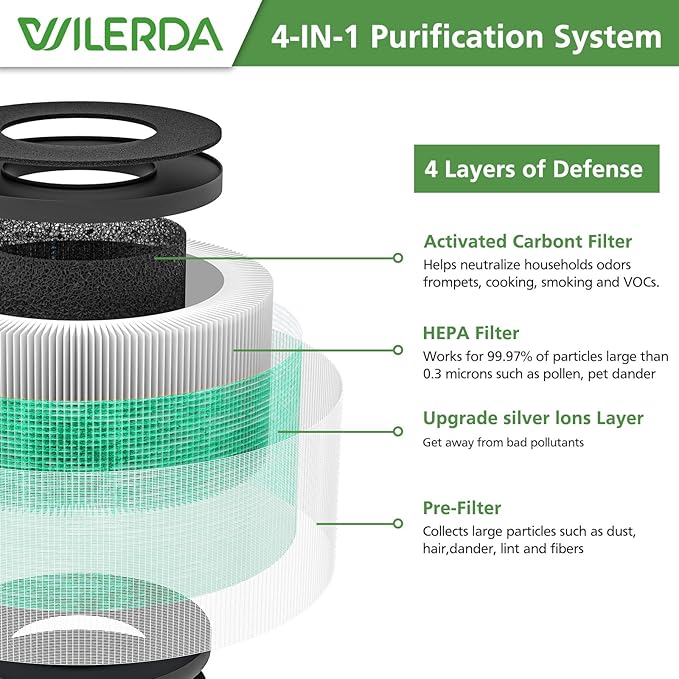 WILERDA

4-IN-1 Purification System

4 Layers of Defense

Activated Carbont Filter
Helps neutralize households odors frompets, cooking, smoking and VOCs.

HEPA Filter
Works for 99.97% of particles large than 0.3 microns such as pollen, pet dander

Upgrade silver Ions Layer
Get away from bad pollutants

Pre-Filter
Collects large particles such as dust, hair,dander, lint and fibers