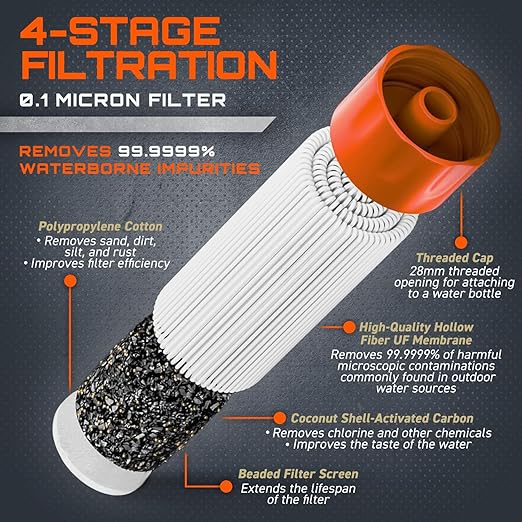 4-STAGE FILTRATION
0.1 MICRON FILTER

REMOVES 99.9999% WATERBORNE IMPURITIES

Polypropylene Cotton
• Removes sand, dirt, silt, and rust
• Improves filter efficiency

Threaded Cap
28mm threaded opening for attaching to a water bottle

High-Quality Hollow Fiber UF Membrane
Removes 99.9999% of harmful microscopic contaminations commonly found in outdoor water sources

Coconut Shell-Activated Carbon
• Removes chlorine and other chemicals
• Improves the taste of the water

Beaded Filter Screen
Extends the lifespan of the filter