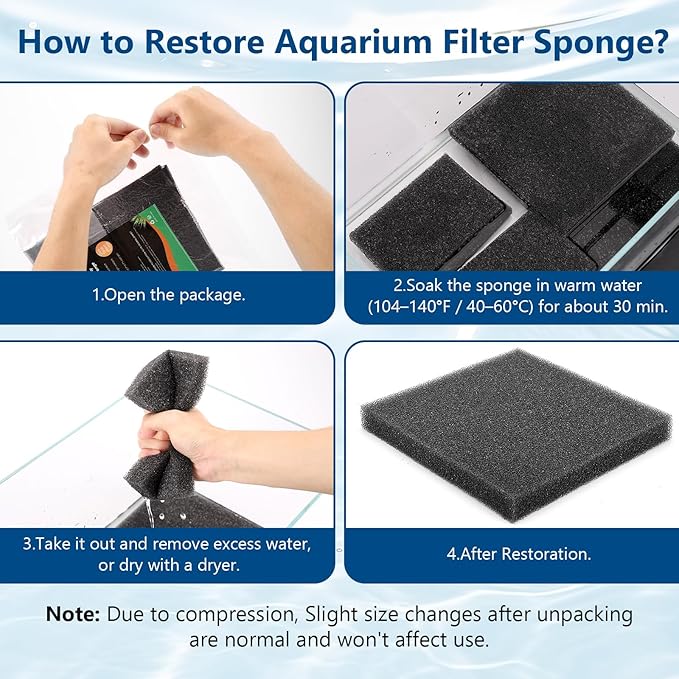 How to Restore Aquarium Filter Sponge?

1.Open the package.

2.Soak the sponge in warm water (104–140°F / 40–60°C) for about 30 min.

3.Take it out and remove excess water, or dry with a dryer.

4.After Restoration.

Note: Due to compression, Slight size changes after unpacking are normal and won't affect use.