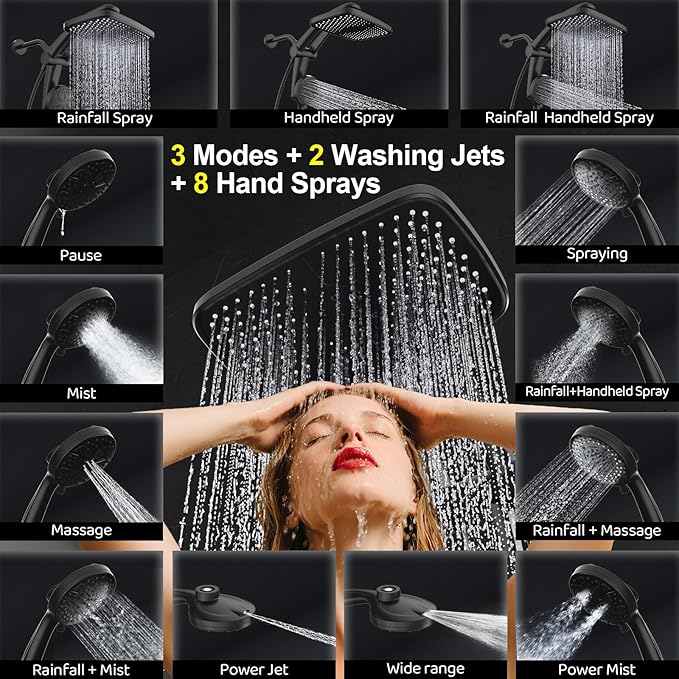 Rainfall Spray

Handheld Spray

Rainfall Handheld Spray

3 Modes + 2 Washing Jets + 8 Hand Sprays

Pause

Spraying

Mist

Rainfall+Handheld Spray

Massage

Rainfall + Massage

Rainfall + Mist

Power Jet

Wide range

Power Mist