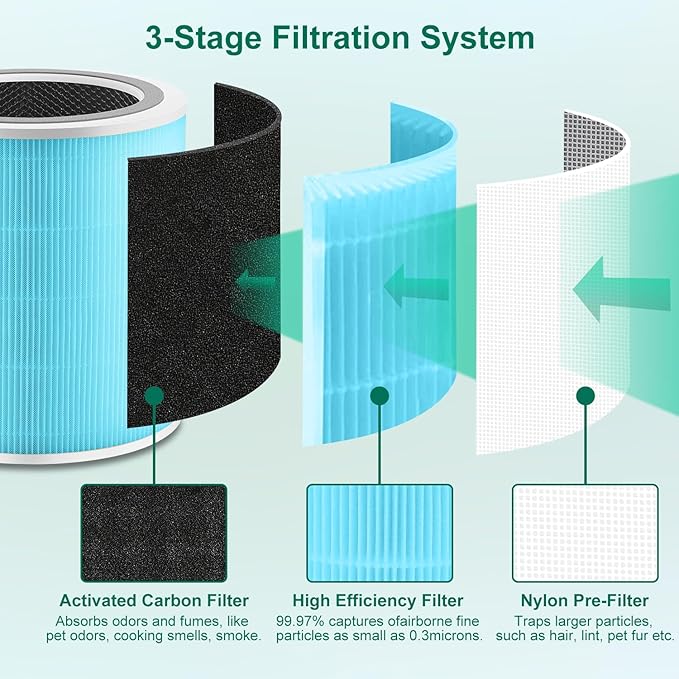 3-Stage Filtration System

Activated Carbon Filter
Absorbs odors and fumes, like pet odors, cooking smells, smoke.

High Efficiency Filter
99.97% captures ofairborne fine particles as small as 0.3microns.

Nylon Pre-Filter
Traps larger particles, such as hair, lint, pet fur etc.