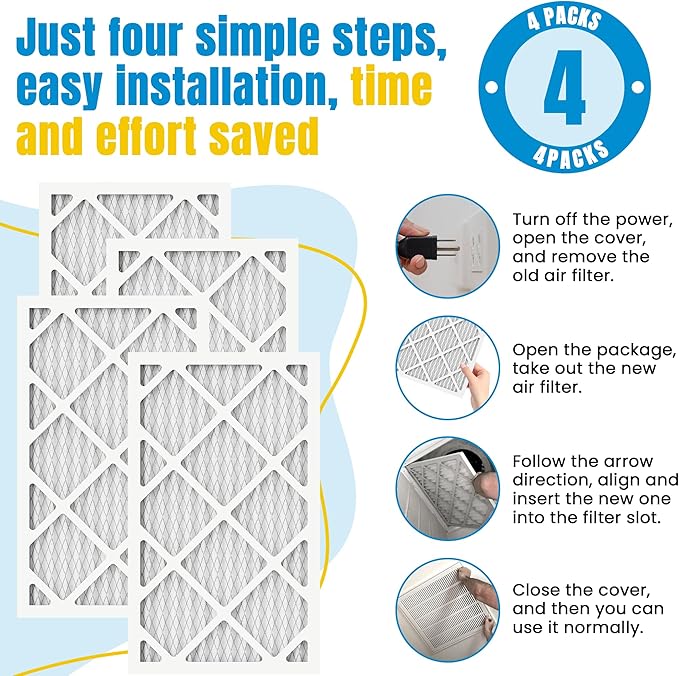 Just four simple steps, easy installation, time and effort saved

4 PACKS
4
4PACKS

Turn off the power, open the cover, and remove the old air filter.

Open the package, take out the new air filter.

Follow the arrow direction, align and insert the new one into the filter slot.

Close the cover, and then you can use it normally.