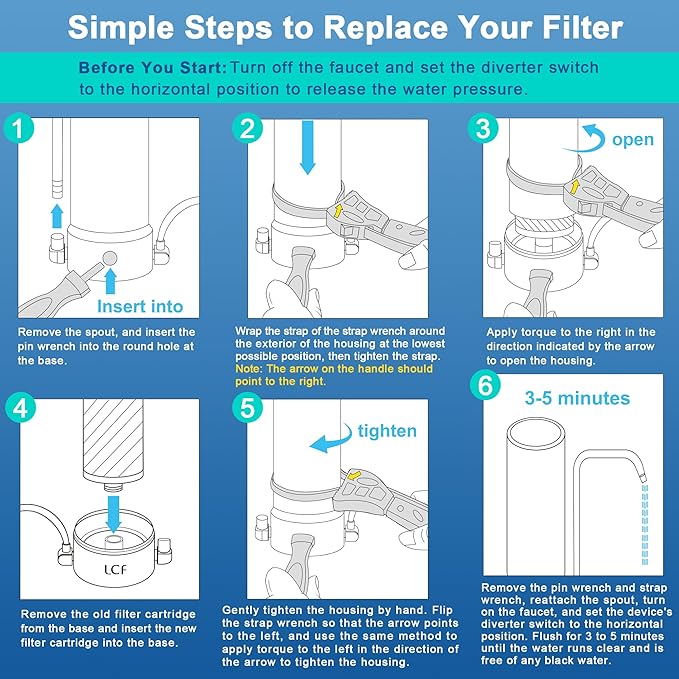 Simple Steps to Replace Your Filter

Before You Start: Turn off the faucet and set the diverter switch to the horizontal position to release the water pressure.

1

Insert into

Remove the spout, and insert the pin wrench into the round hole at the base.

2

Wrap the strap of the strap wrench around the exterior of the housing at the lowest possible position, then tighten the strap.
Note: The arrow on the handle should point to the right.

3

open

Apply torque to the right in the direction indicated by the arrow to open the housing.

4

LCF

Remove the old filter cartridge from the base and insert the new filter cartridge into the base.

5

tighten

Gently tighten the housing by hand. Flip the strap wrench so that the arrow points to the left, and use the same method to apply torque to the left in the direction of the arrow to tighten the housing.

6

3-5 minutes

Remove the pin wrench and strap wrench, reattach the spout, turn on the faucet, and set the device's diverter switch to the horizontal position. Flush for 3 to 5 minutes until the water runs clear and is free of any black water.