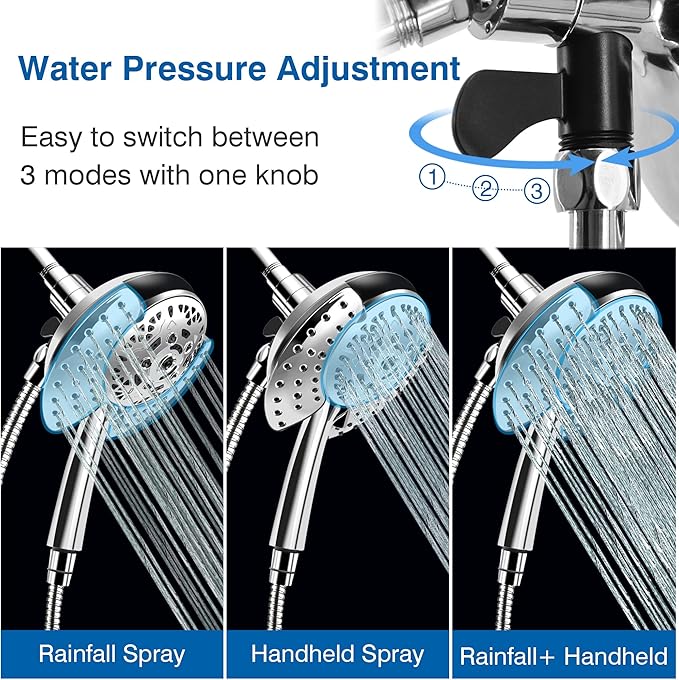 Water Pressure Adjustment

Easy to switch between 3 modes with one knob

① ② ③

Rainfall Spray

Handheld Spray

Rainfall+ Handheld