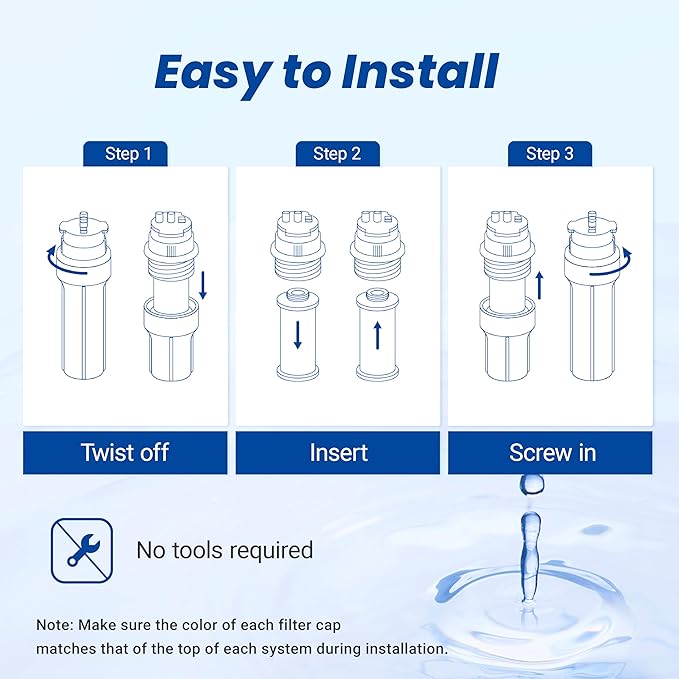 Easy to Install

Step 1

Twist off

Step 2

Insert

Step 3

Screw in

No tools required

Note: Make sure the color of each filter cap matches that of the top of each system during installation.