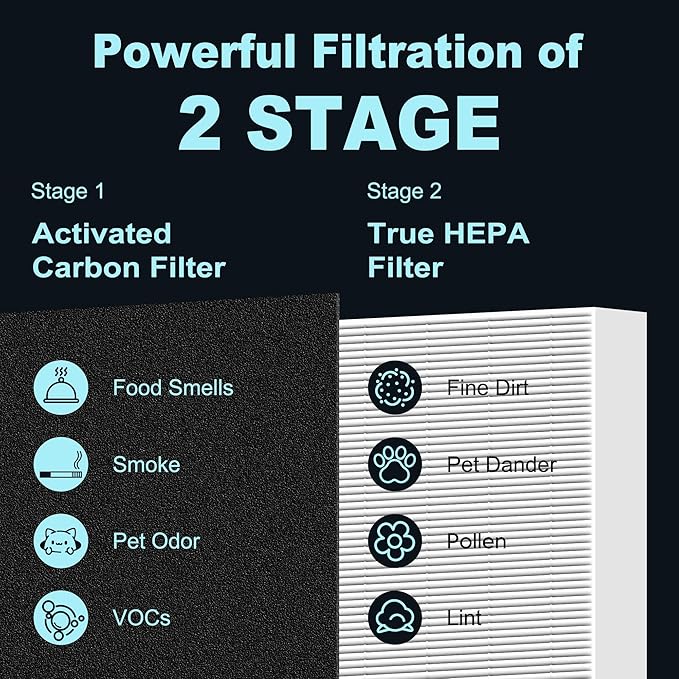 Powerful Filtration of
2 STAGE

Stage 1
Activated Carbon Filter

Food Smells
Smoke
Pet Odor
VOCs

Stage 2
True HEPA Filter

Fine Dirt
Pet Dander
Pollen
Lint