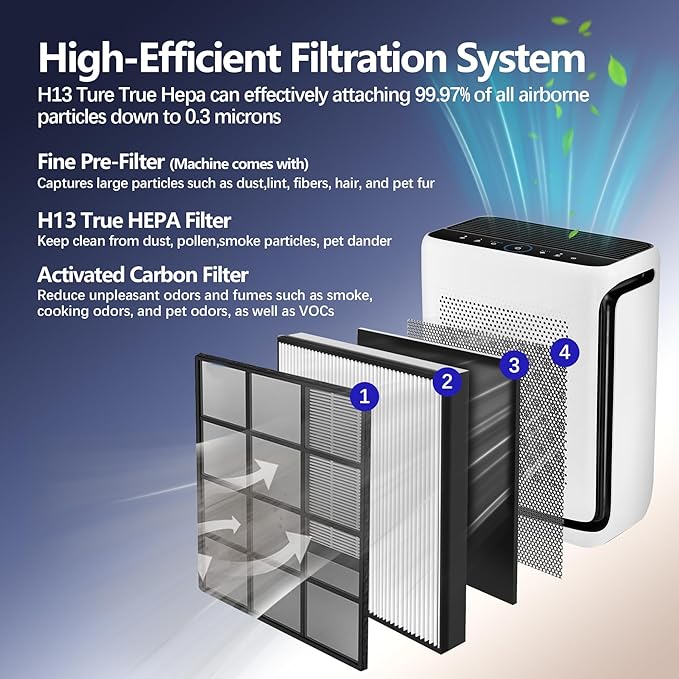 High-Efficient Filtration System

H13 Ture True Hepa can effectively attaching 99.97% of all airborne particles down to 0.3 microns

Fine Pre-Filter (Machine comes with)
Captures large particles such as dust,lint, fibers, hair, and pet fur

H13 True HEPA Filter
Keep clean from dust, pollen,smoke particles, pet dander

Activated Carbon Filter
Reduce unpleasant odors and fumes such as smoke, cooking odors, and pet odors, as well as VOCs

1
2
3
4