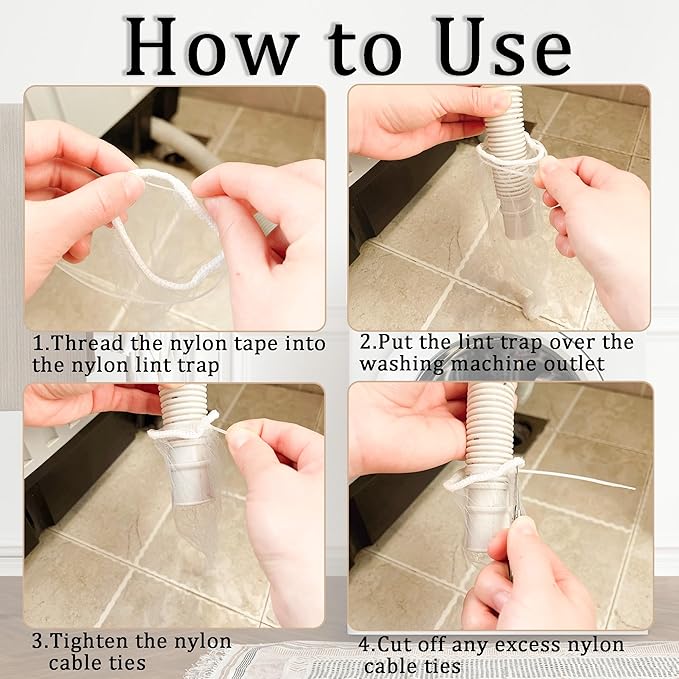 How to Use

1.Thread the nylon tape into the nylon lint trap

2.Put the lint trap over the washing machine outlet

3.Tighten the nylon cable ties

4.Cut off any excess nylon cable ties