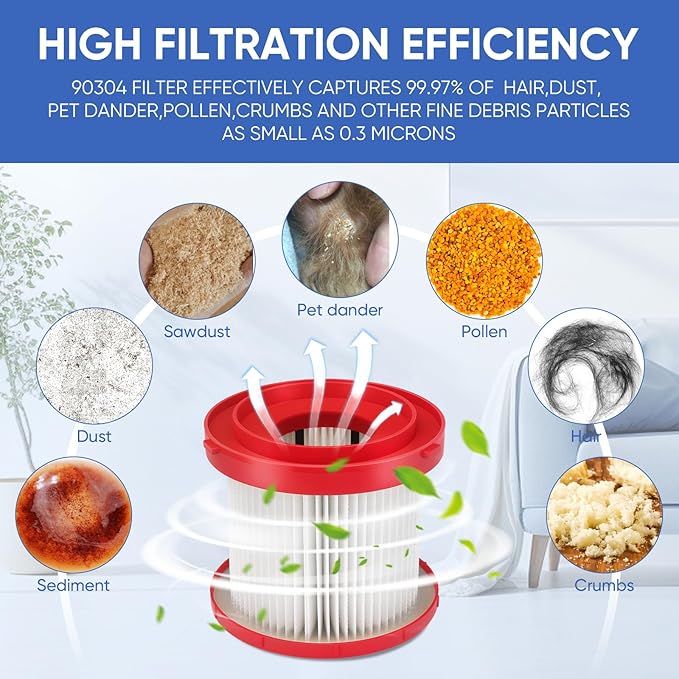 HIGH FILTRATION EFFICIENCY

90304 FILTER EFFECTIVELY CAPTURES 99.97% OF HAIR,DUST, PET DANDER,POLLEN,CRUMBS AND OTHER FINE DEBRIS PARTICLES AS SMALL AS 0.3 MICRONS

Sawdust

Pet dander

Pollen

Dust

Hair

Sediment

Crumbs