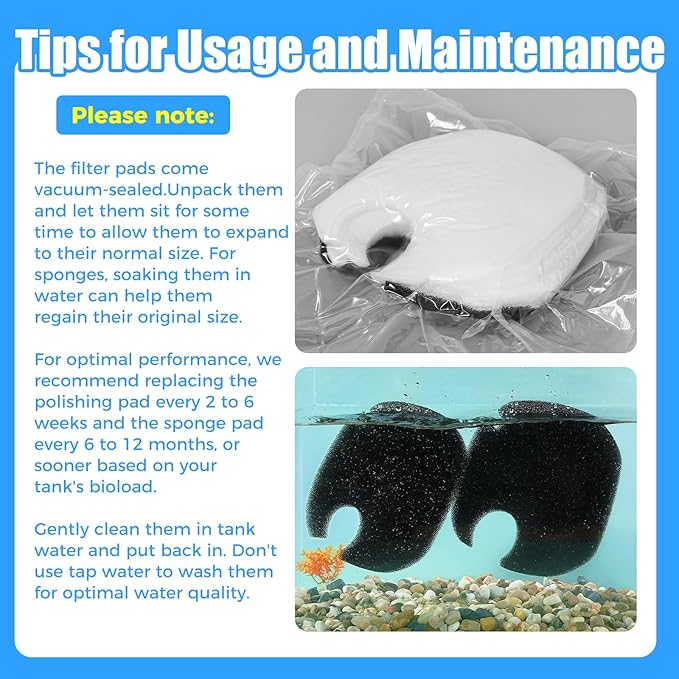 Tips for Usage and Maintenance

Please note:

The filter pads come vacuum-sealed.Unpack them and let them sit for some time to allow them to expand to their normal size. For sponges, soaking them in water can help them regain their original size.

For optimal performance, we recommend replacing the polishing pad every 2 to 6 weeks and the sponge pad every 6 to 12 months, or sooner based on your tank's bioload.

Gently clean them in tank water and put back in. Don't use tap water to wash them for optimal water quality.