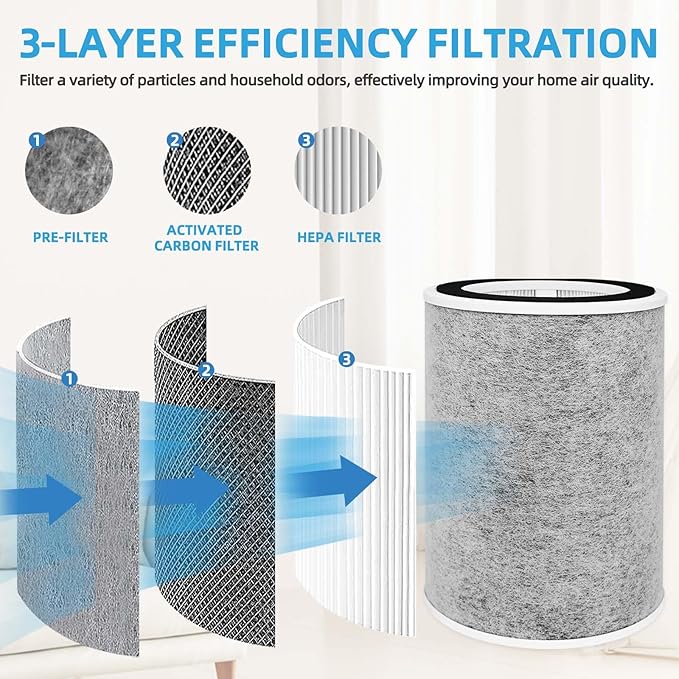 3-LAYER EFFICIENCY FILTRATION

Filter a variety of particles and household odors, effectively improving your home air quality.

1
PRE-FILTER

2
ACTIVATED CARBON FILTER

3
HEPA FILTER

1

2

3