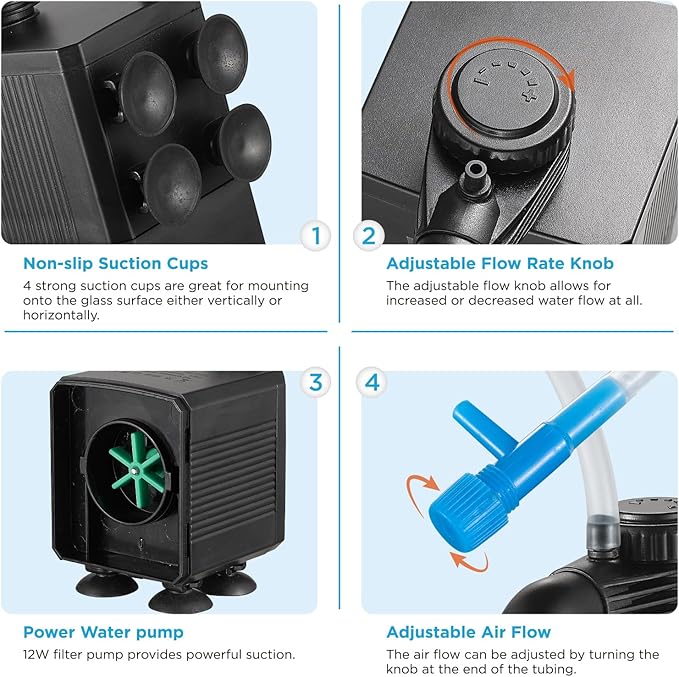 1

Non-slip Suction Cups

4 strong suction cups are great for mounting onto the glass surface either vertically or horizontally.

2

Adjustable Flow Rate Knob

The adjustable flow knob allows for increased or decreased water flow at all.

3

Power Water pump

12W filter pump provides powerful suction.

4

Adjustable Air Flow

The air flow can be adjusted by turning the knob at the end of the tubing.