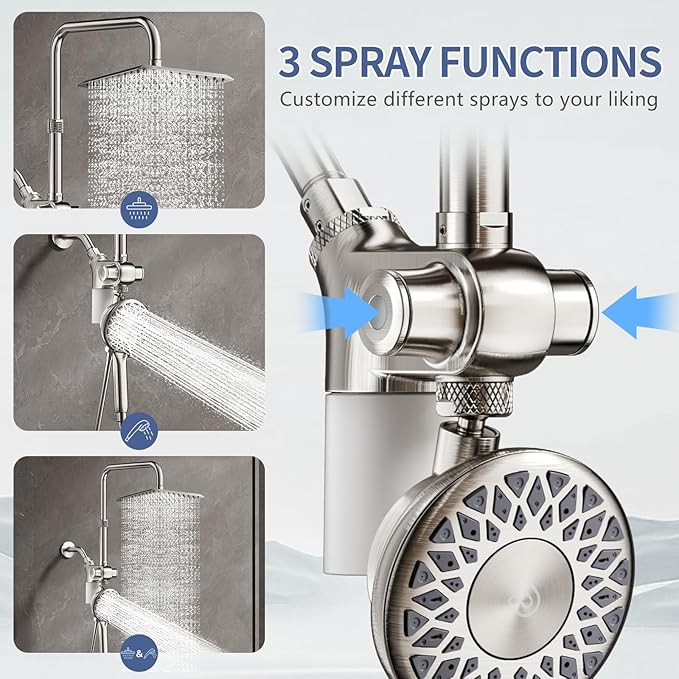 3 SPRAY FUNCTIONS
Customize different sprays to your liking

&