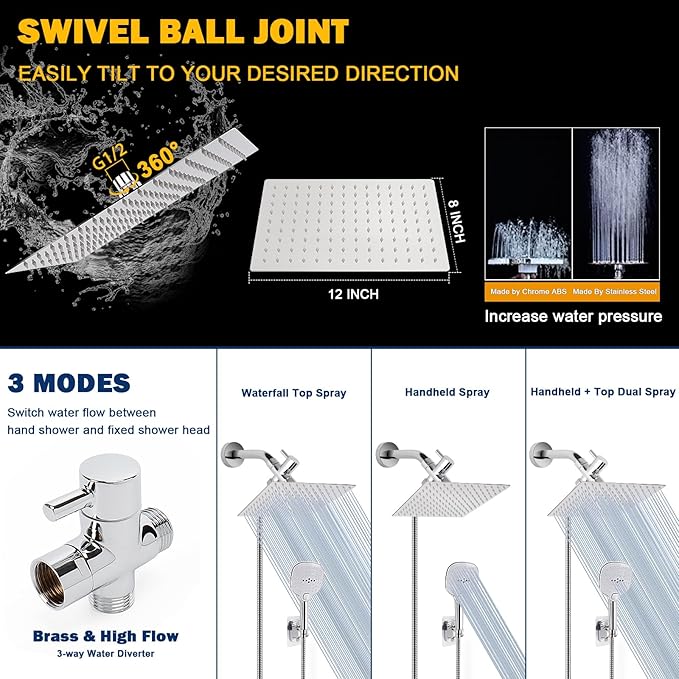 SWIVEL BALL JOINT
EASILY TILT TO YOUR DESIRED DIRECTION

G1/2
360°

8 INCH
12 INCH

Made by Chrome ABS
Made By Stainless Steel
Increase water pressure

3 MODES
Switch water flow between hand shower and fixed shower head

Brass & High Flow
3-way Water Diverter

Waterfall Top Spray

Handheld Spray

Handheld + Top Dual Spray