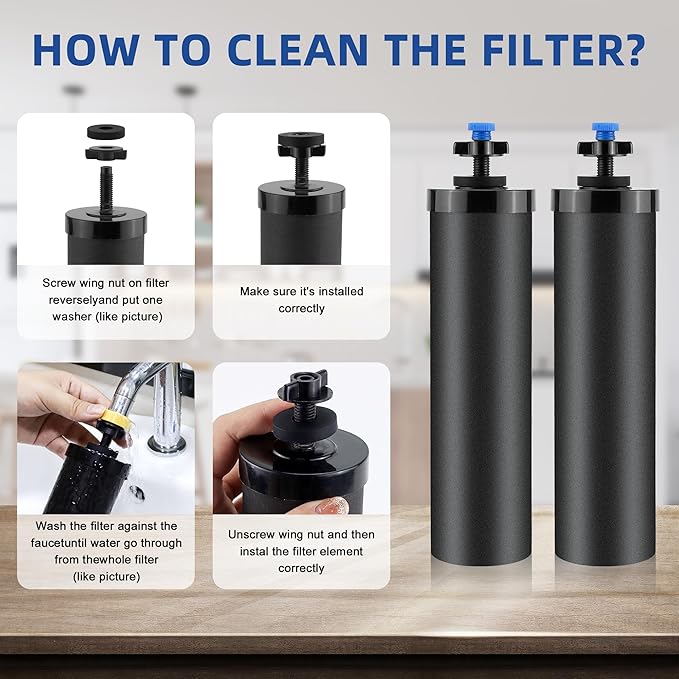 HOW TO CLEAN THE FILTER?

Screw wing nut on filter reverselyand put one washer (like picture)

Make sure it's installed correctly

Wash the filter against the faucetuntil water go through from thewhole filter (like picture)

Unscrew wing nut and then instal the filter element correctly