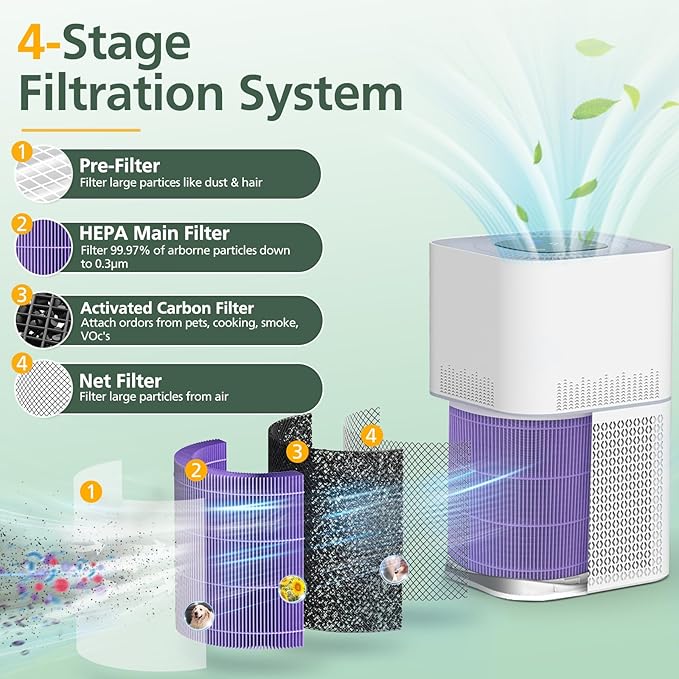 4-Stage Filtration System

1
Pre-Filter
Filter large partices like dust & hair

2
HEPA Main Filter
Filter 99.97% of arborne particles down to 0.3μm

3
Activated Carbon Filter
Attach ordors from pets, cooking, smoke, VOc's

4
Net Filter
Filter large particles from air

1
2
3
4