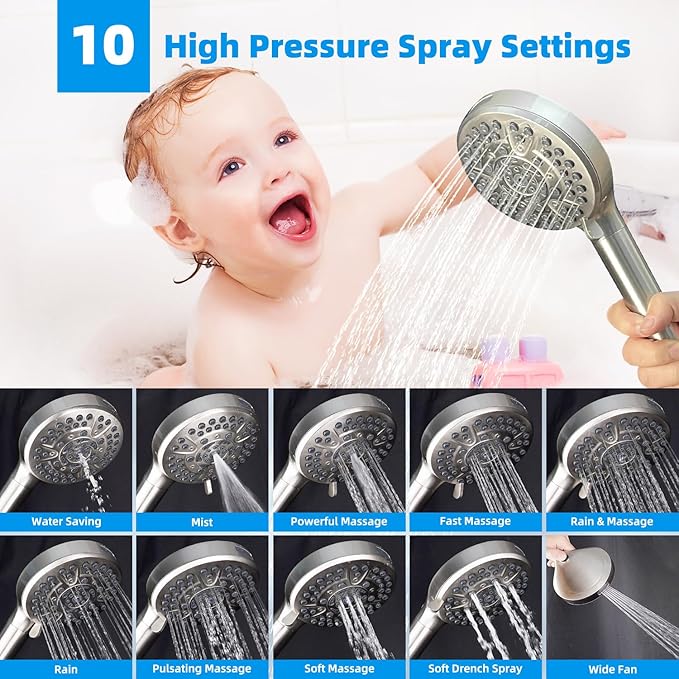 10 High Pressure Spray Settings

Water Saving

Mist

Powerful Massage

Fast Massage

Rain & Massage

Rain

Pulsating Massage

Soft Massage

Soft Drench Spray

Wide Fan